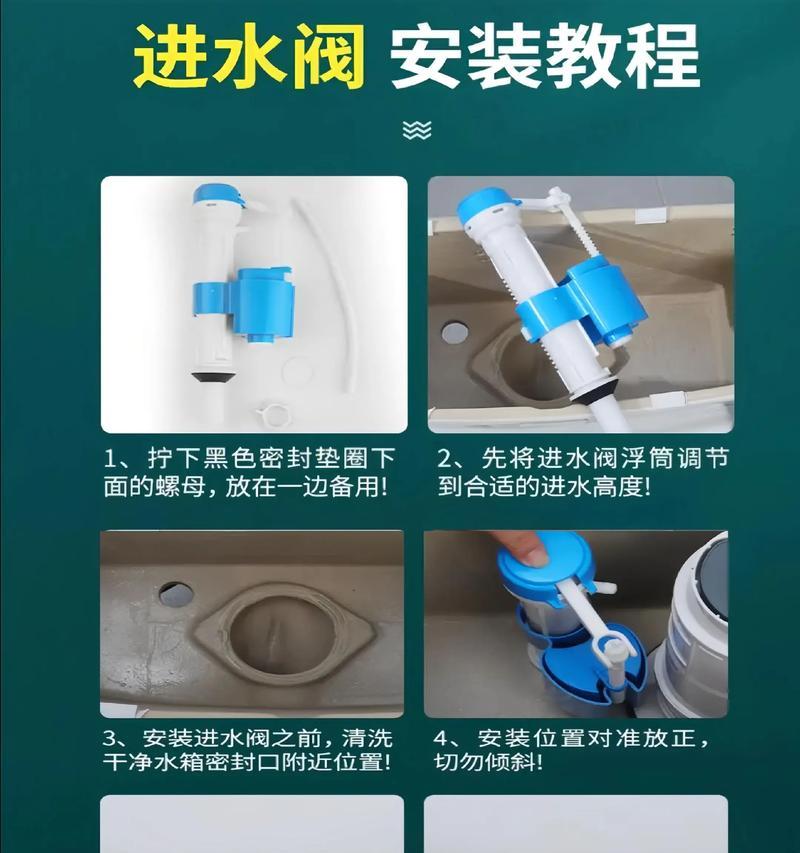 进水阀 安装教程

1、拧下黑色密封垫圈下面的螺母，放在一边备用!

2、先将进水阀浮筒调节到合适的进水高度!

3、安装进水阀之前，清洗干净水箱密封口附近位置!

4、安装位置对准放正，切勿倾斜!