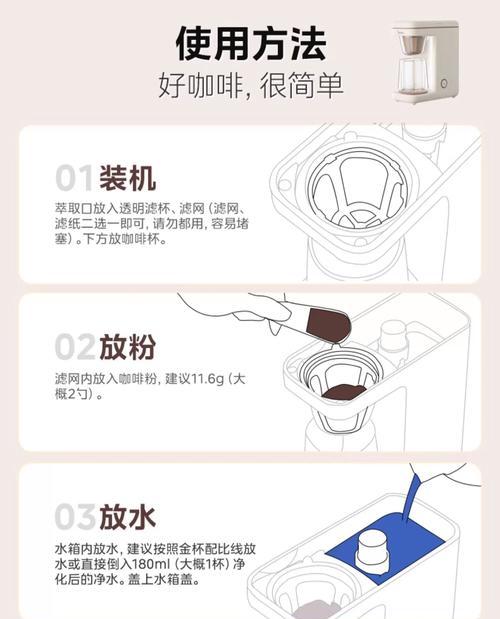 使用方法
好咖啡，很简单

01 装机
萃取口放入透明滤杯、滤网（滤网、滤纸二选一即可，请勿都用，容易堵塞）。下方放咖啡杯。

02 放粉
滤网内放入咖啡粉，建议11.6g（大概2勺）。

03 放水
水箱内放水，建议按照金杯配比线放水或直接倒入180ml（大概1杯）净化后的净水。盖上水箱盖。