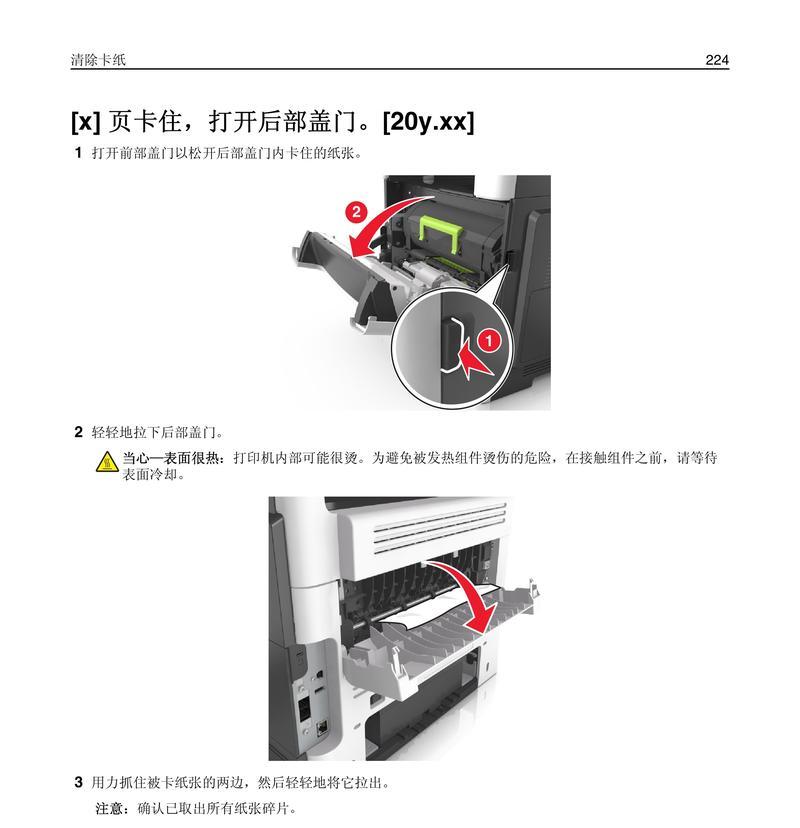 清除卡纸 224

[x] 页卡住，打开后部盖门。[20y.xx]

1 打开前部盖门以松开后部盖门内卡住的纸张。

2

1

2 轻轻地拉下后部盖门。

当心—表面很热：打印机内部可能很烫。为避免被发热组件烫伤的危险，在接触组件之前，请等待表面冷却。

3 用力抓住被卡纸张的两边，然后轻轻地将它拉出。

注意：确认已取出所有纸张碎片。