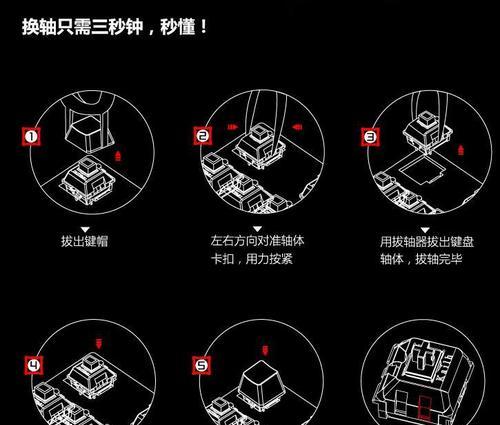 换轴只需三秒钟，秒懂！

1

拔出键帽

2

左右方向对准轴体卡扣，用力按紧

3

用拔轴器拔出键盘轴体，拔轴完毕

4

5